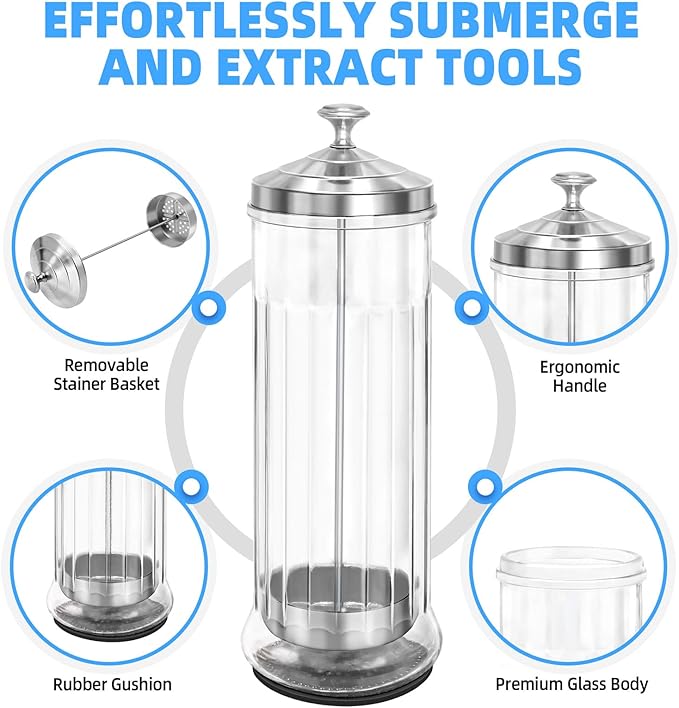 EFFORTLESSLY SUBMERGE AND EXTRACT TOOLS

Removable Stainer Basket

Ergonomic Handle

Rubber Gushion

Premium Glass Body