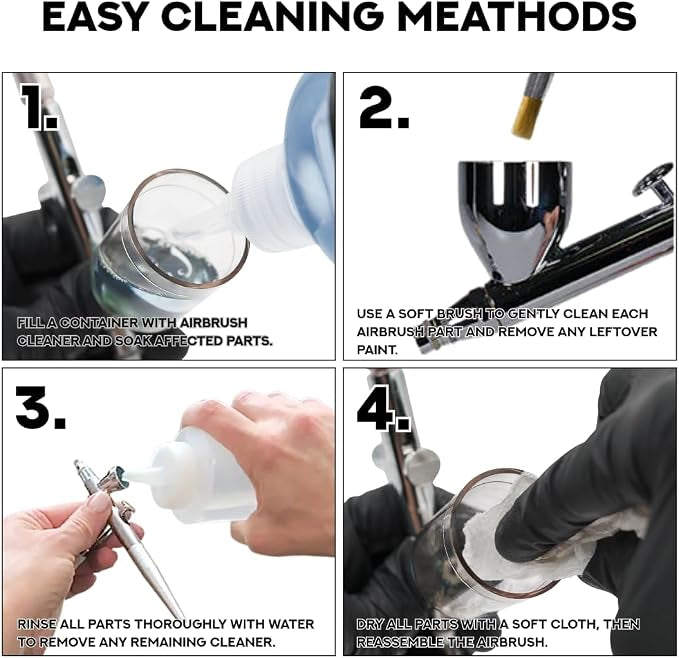 EASY CLEANING MEATHODS

1.

FILL A CONTAINER WITH AIRBRUSH CLEANER AND SOAK AFFECTED PARTS.

2.

USE A SOFT BRUSH TO GENTLY CLEAN EACH AIRBRUSH PART AND REMOVE ANY LEFTOVER PAINT.

3.

RINSE ALL PARTS THOROUGHLY WITH WATER TO REMOVE ANY REMAINING CLEANER.

4.

DRY ALL PARTS WITH A SOFT CLOTH, THEN REASSEMBLE THE AIRBRUSH.